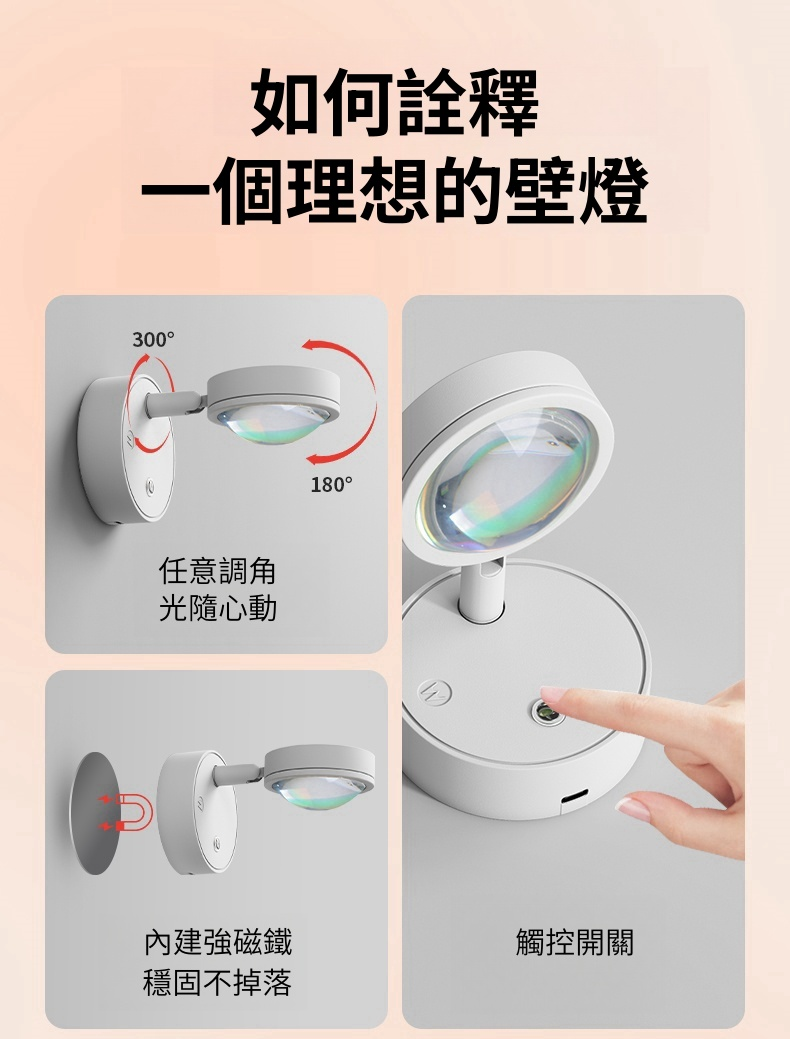 如何詮釋
一個理想的壁燈

300°

180°

任意調角
光隨心動

內建強磁鐵
穩固不掉落

觸控開關